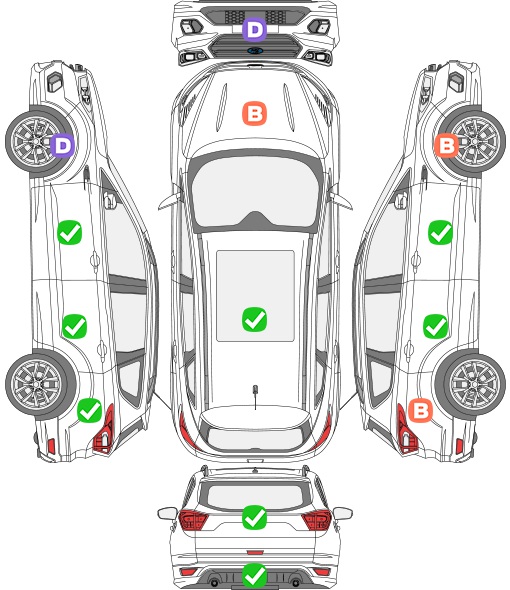 D
B
D
B
B