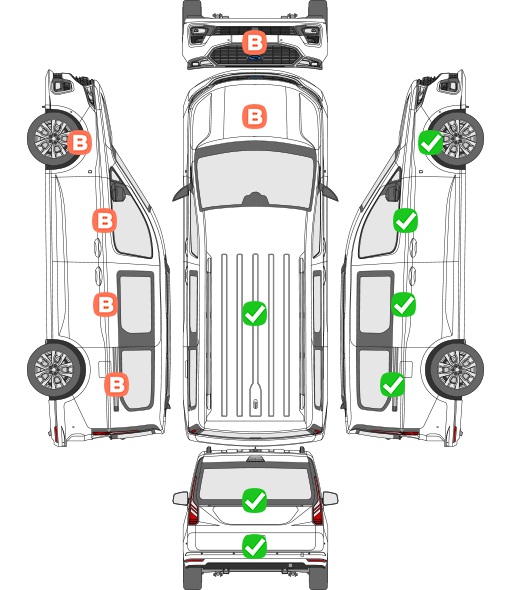 B

B

B

B

B

B