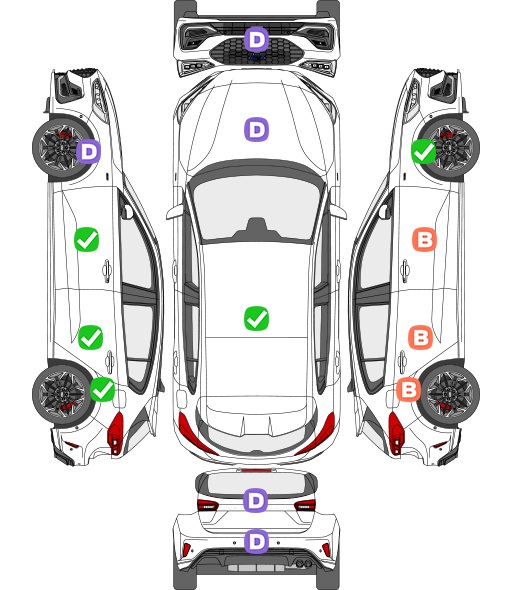 D
D
D
B
B
B
D
D