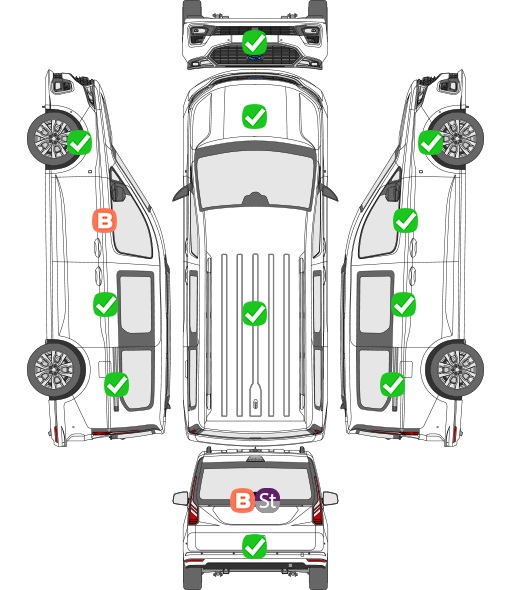 B

B St