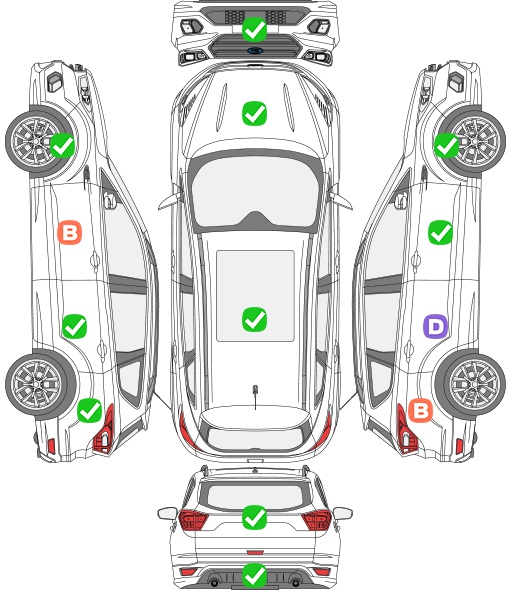 B
D
B