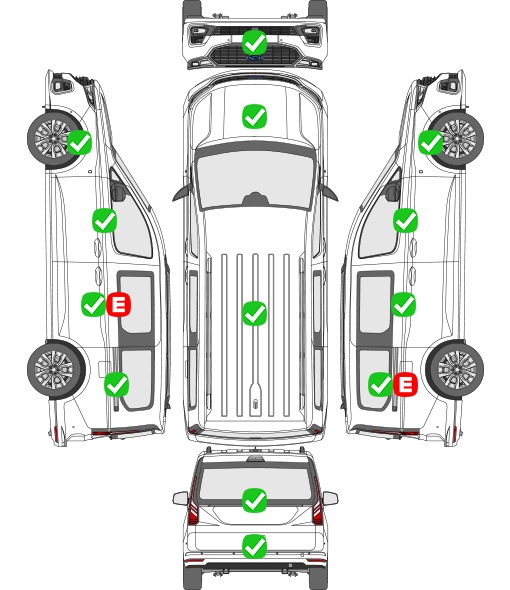 E

E