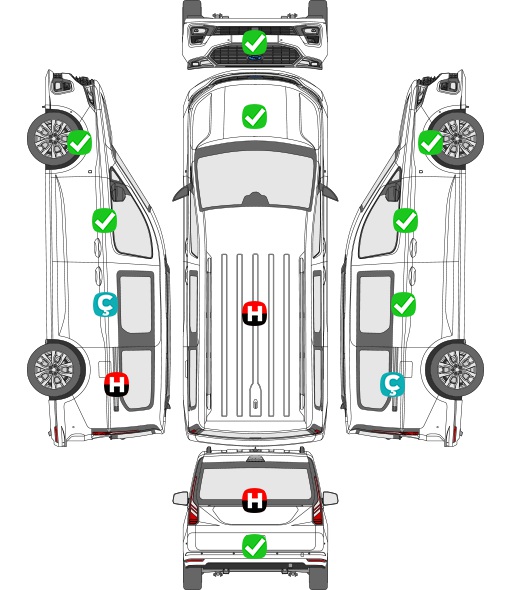 Ç
H
H
Ç
H