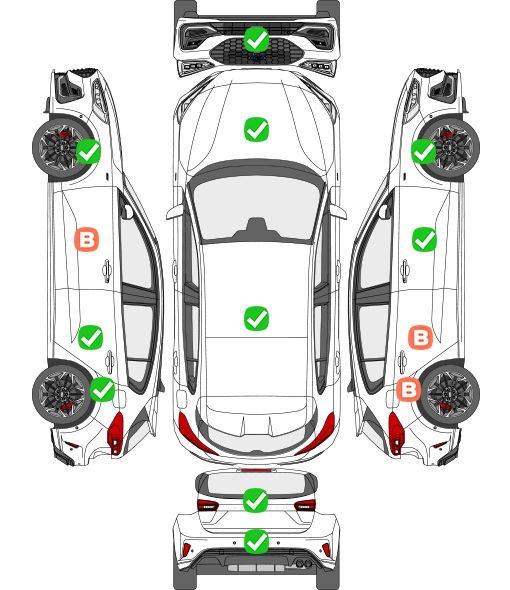 B

B

B