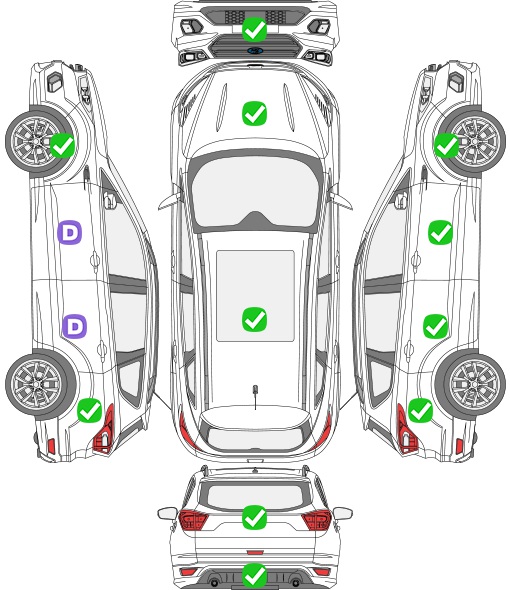 D

D