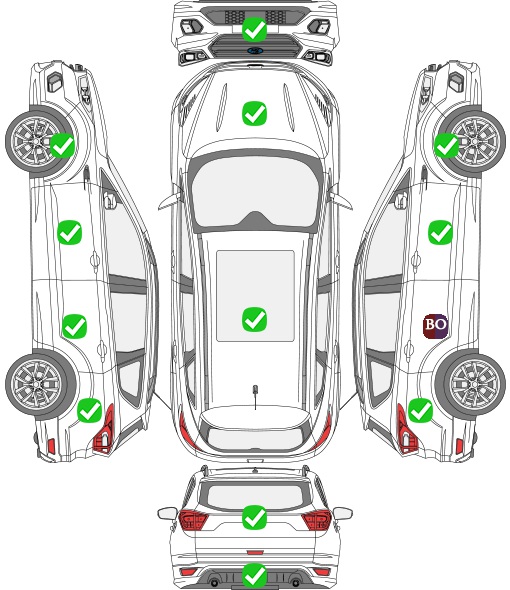 BO