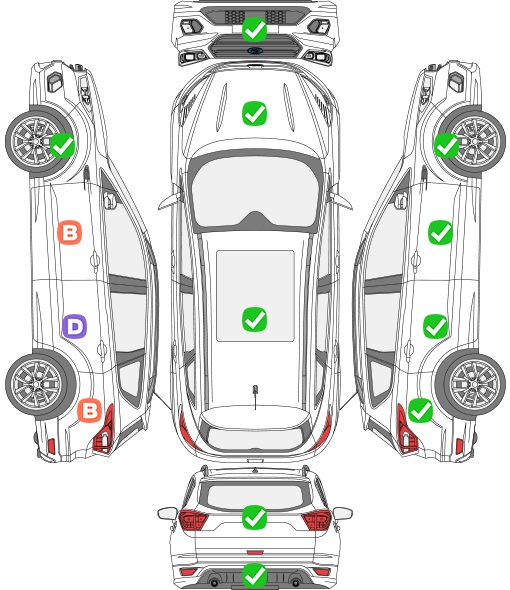 B

D

B