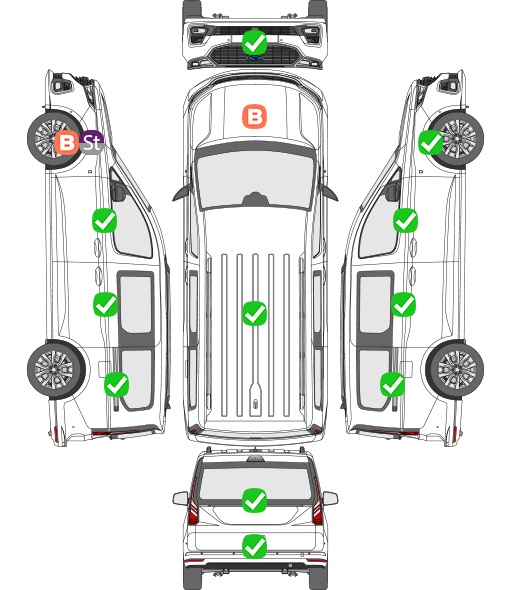 B

B St