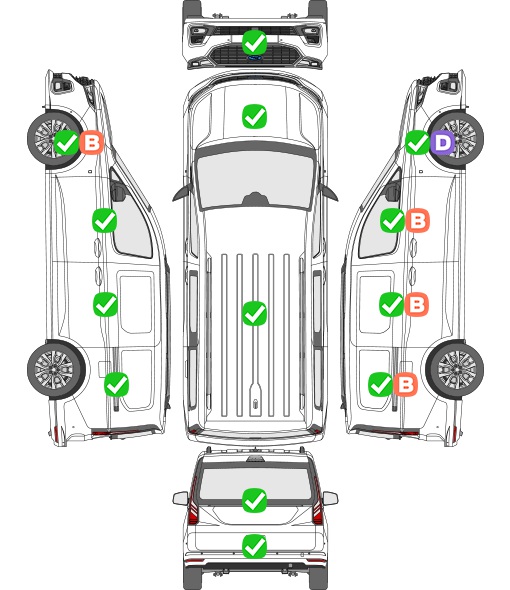 B
D
B
B
B