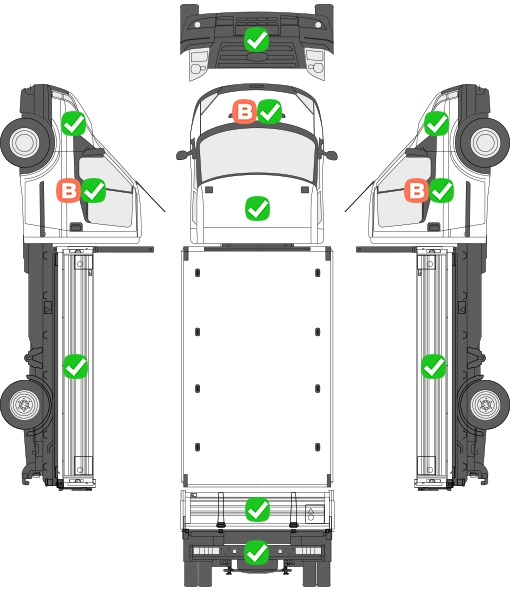 B
B
B