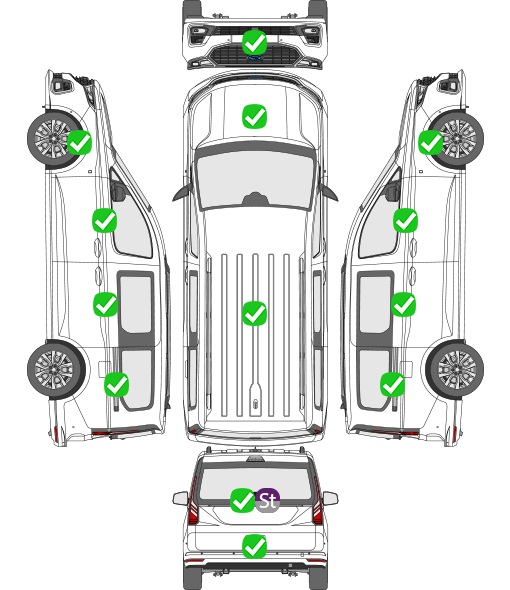 St