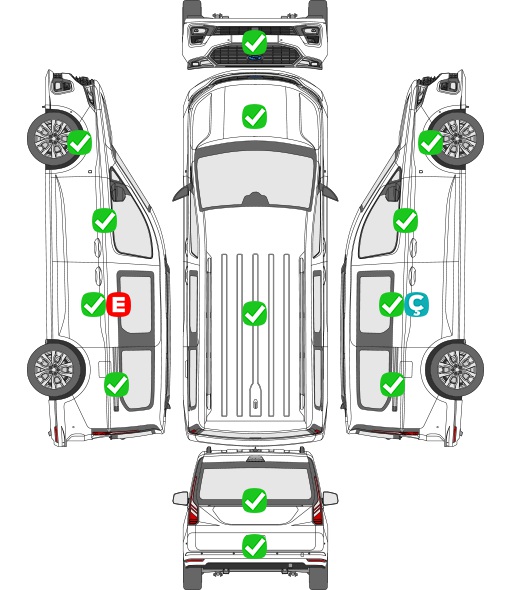 E
Ç