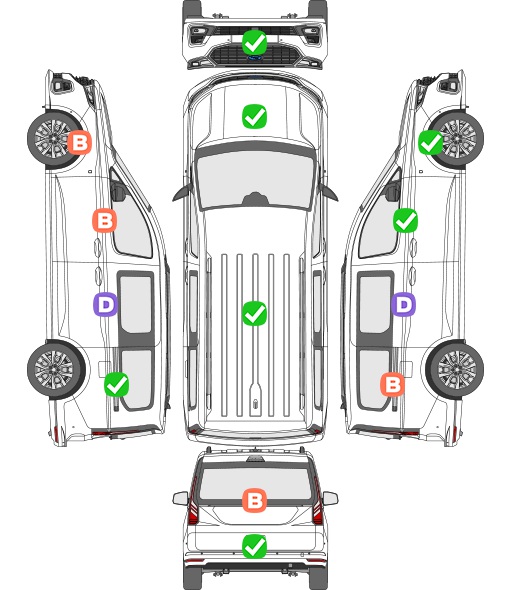 B
B
D
D
B
B