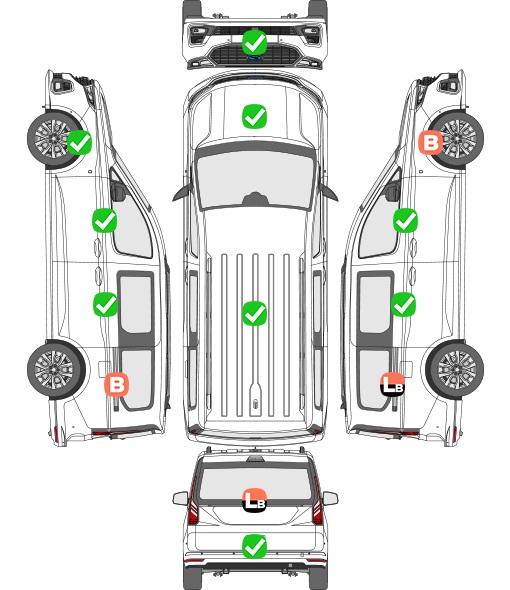 B
B
LB
LB