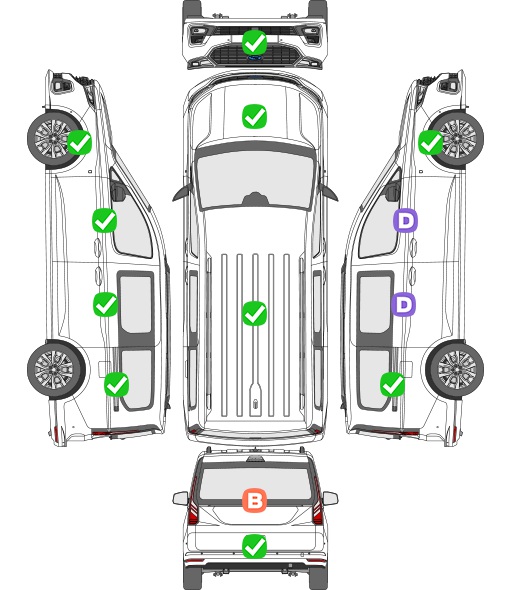 D
D
B