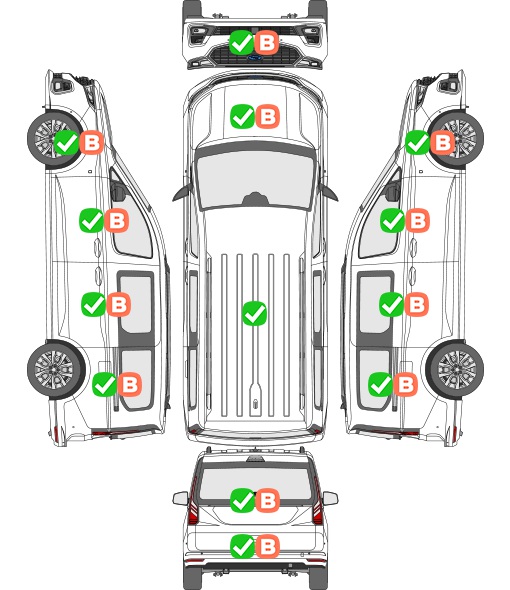 B
B
B B
B B
B B
B B
B
B