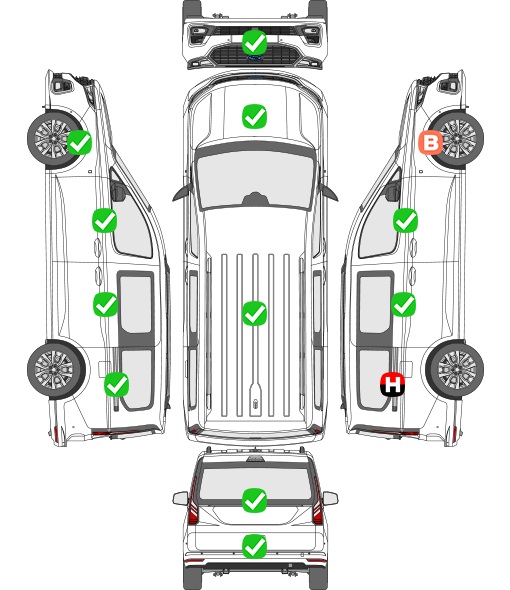 B

H