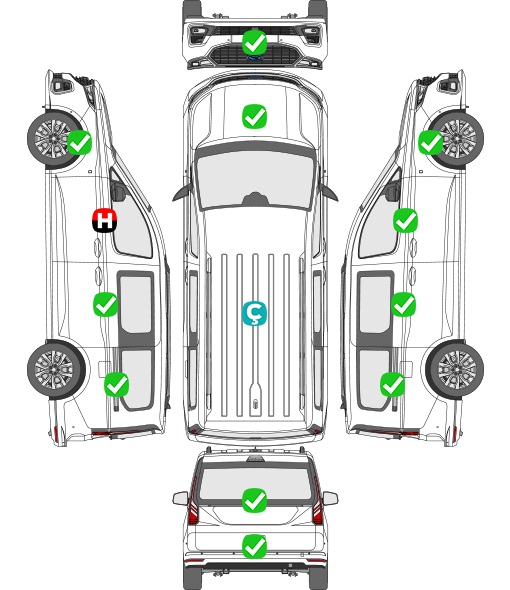 H

Ç