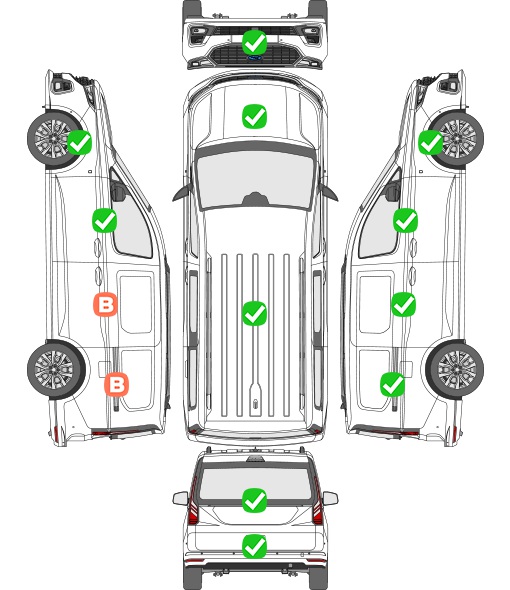 B

B