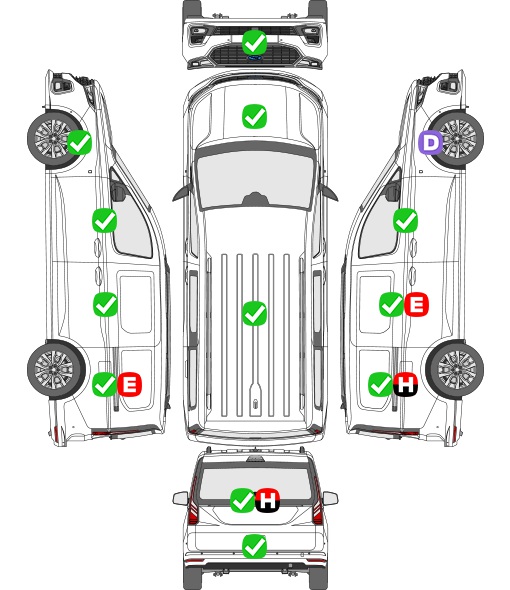 D
E
E
H
H