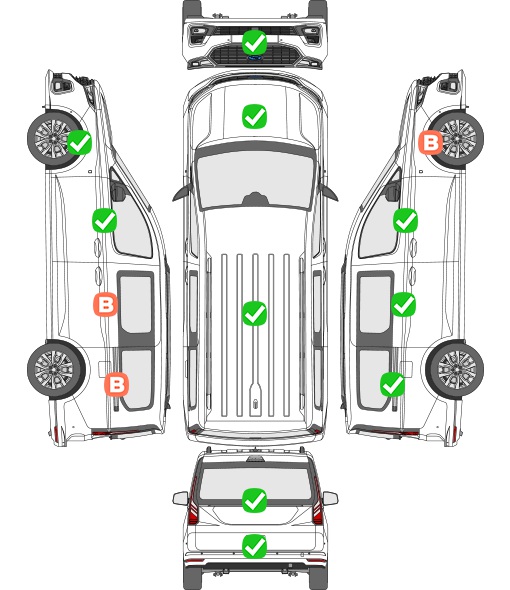 B

B

B