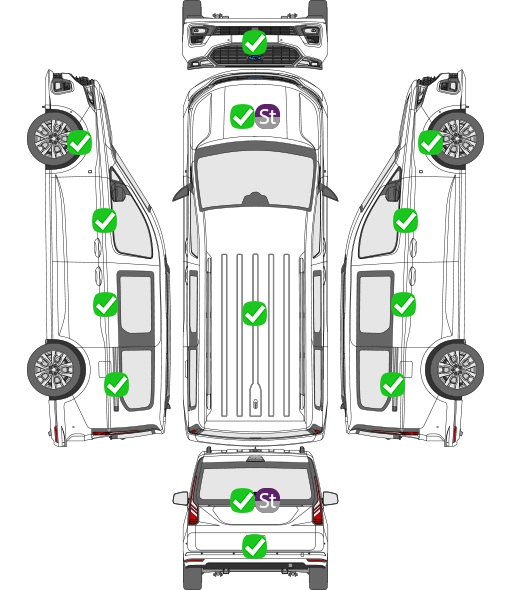 St

St