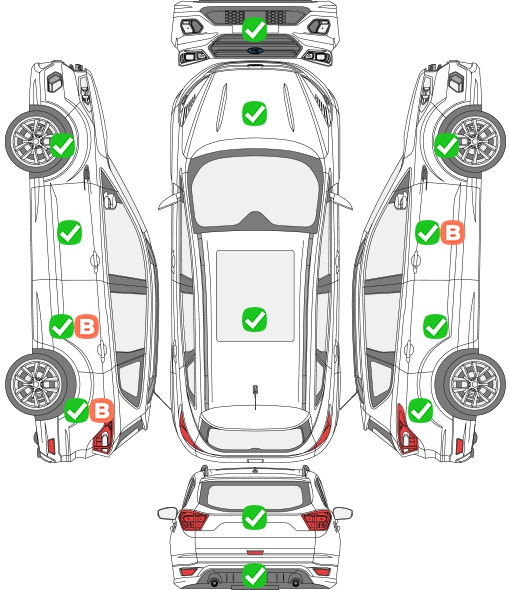 B

B

B