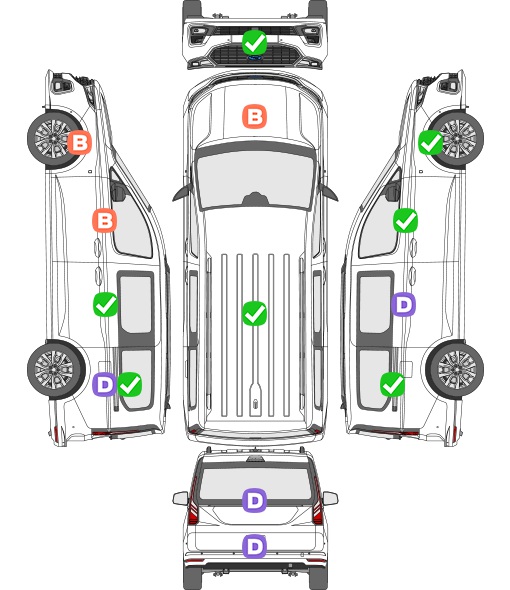 B
B
B
D
D
D
D