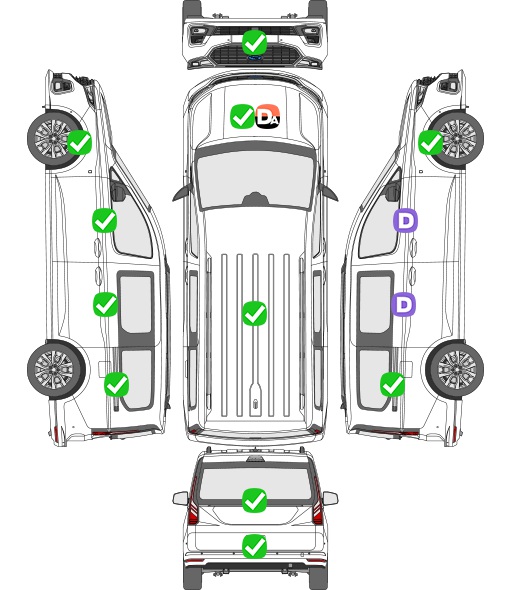 DA
D
D