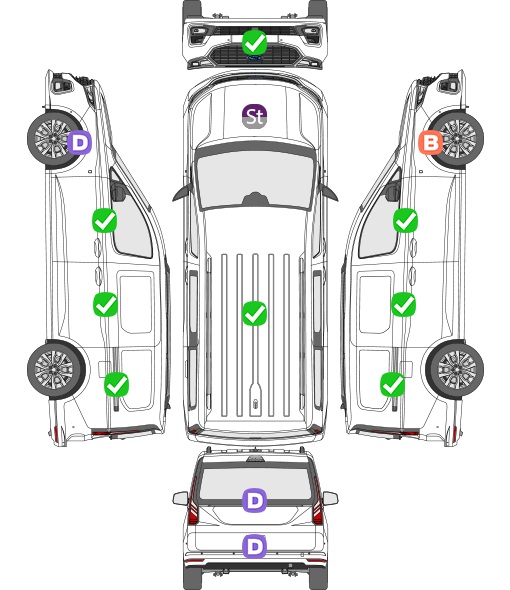 St
D
B
D
D