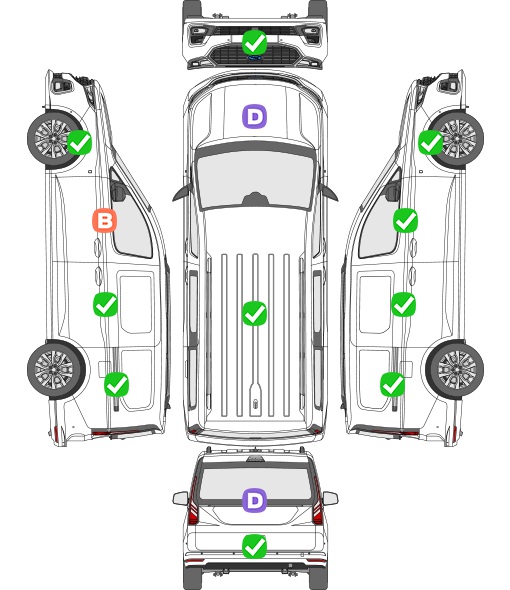 D

B

D