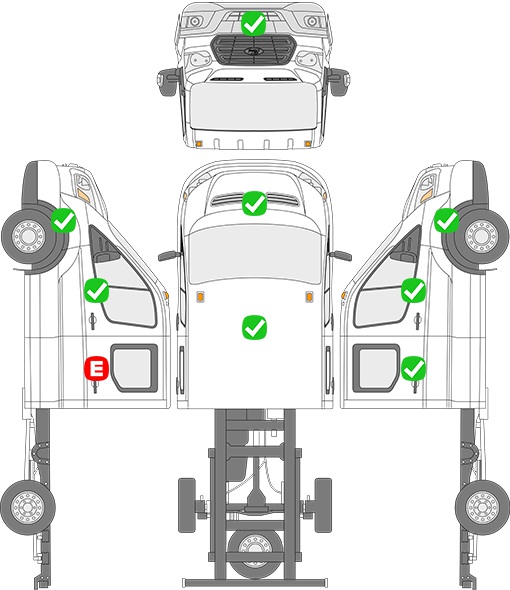 E