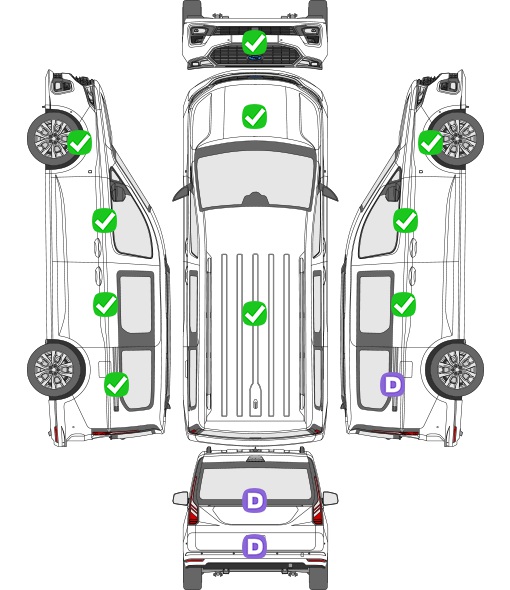 D

D

D