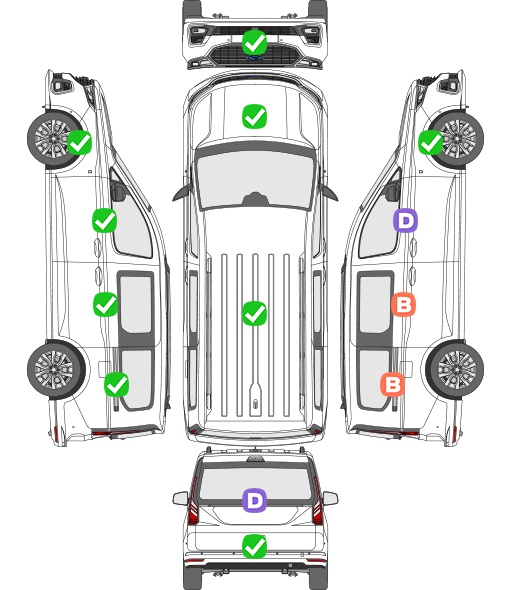 D
B
B
D