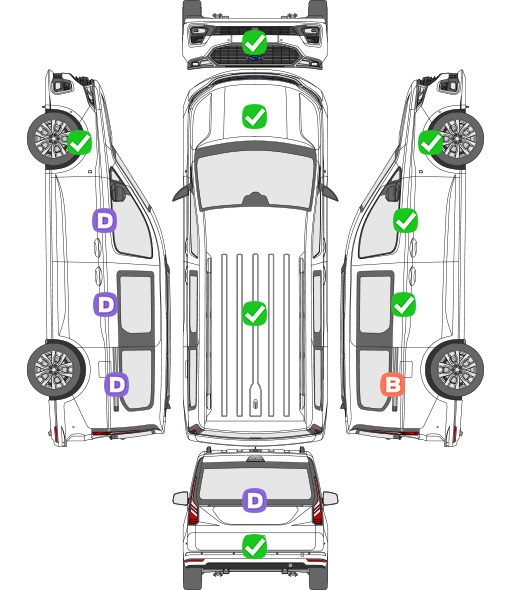 D
D
D
B
D