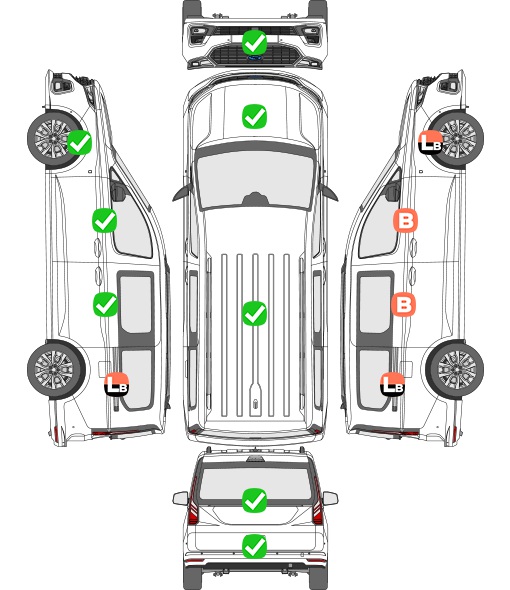 LB
B
B
LB
LB