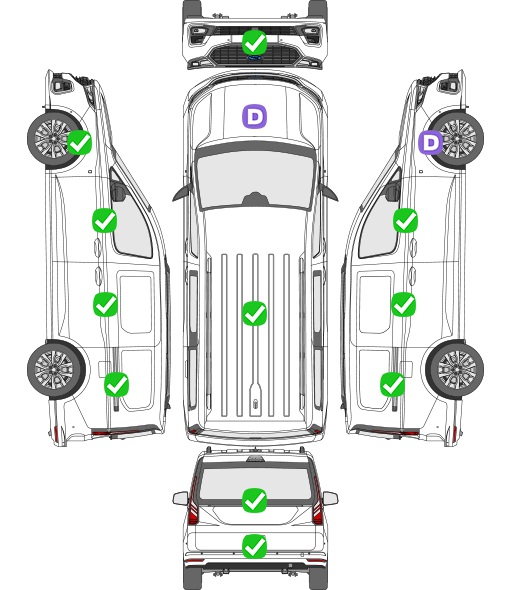 D

D