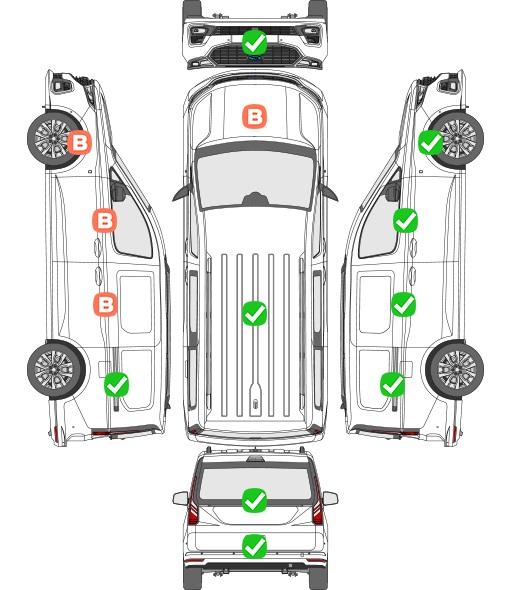 B

B

B

B