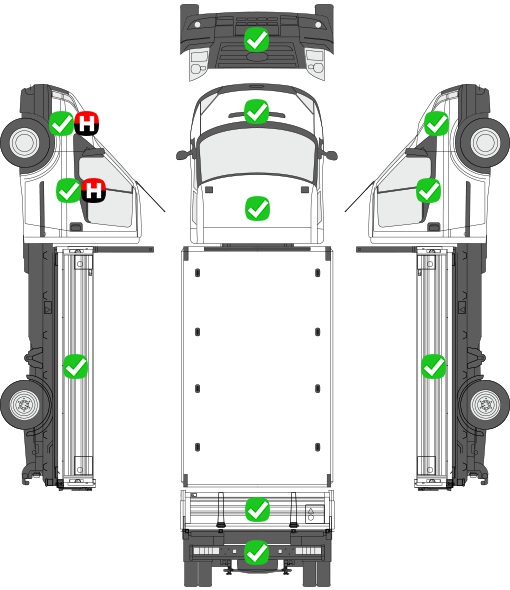 H

H