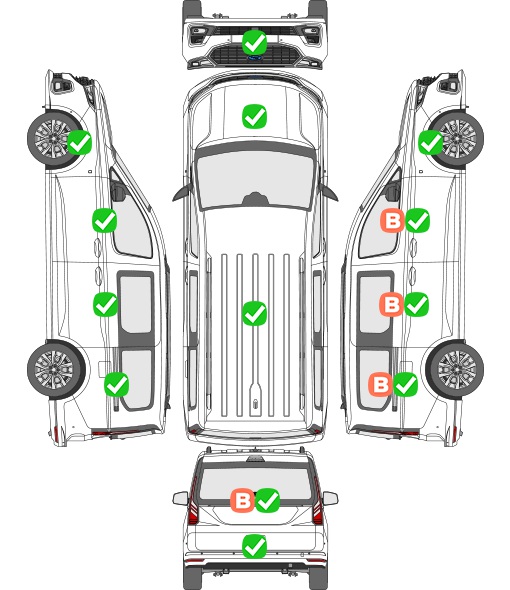 B
B
B
B