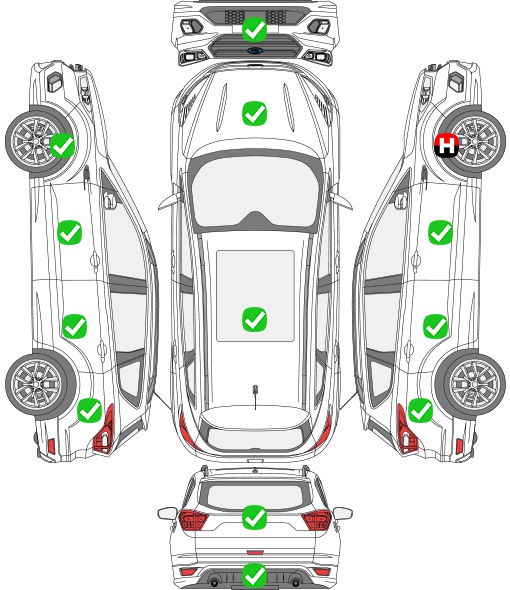 H