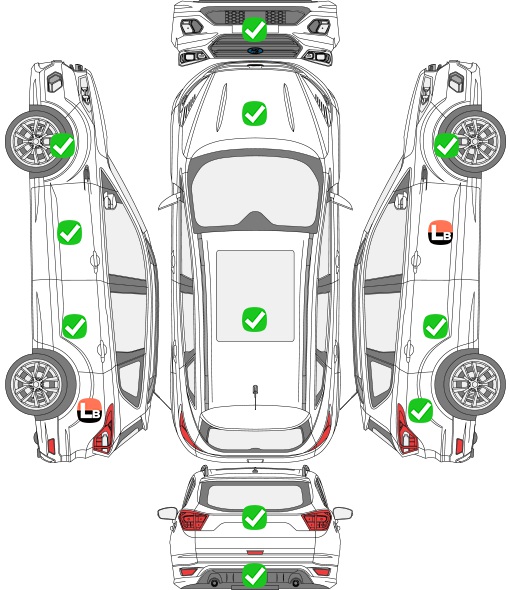 LB

LB