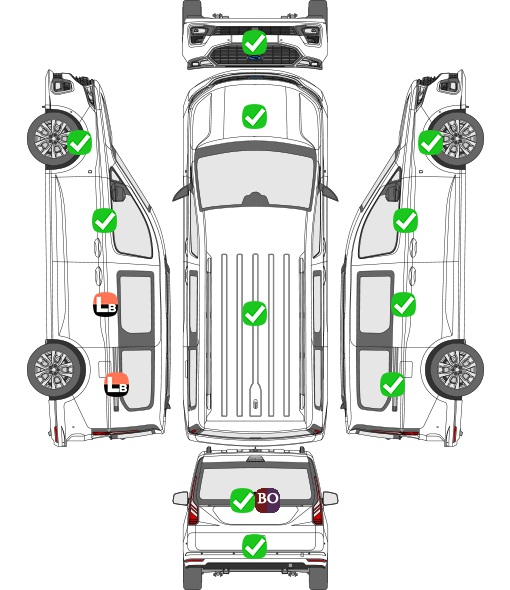 LB
LB
BO