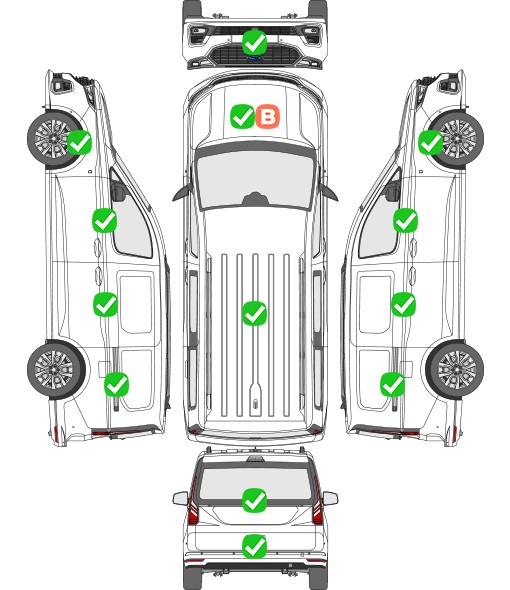 B