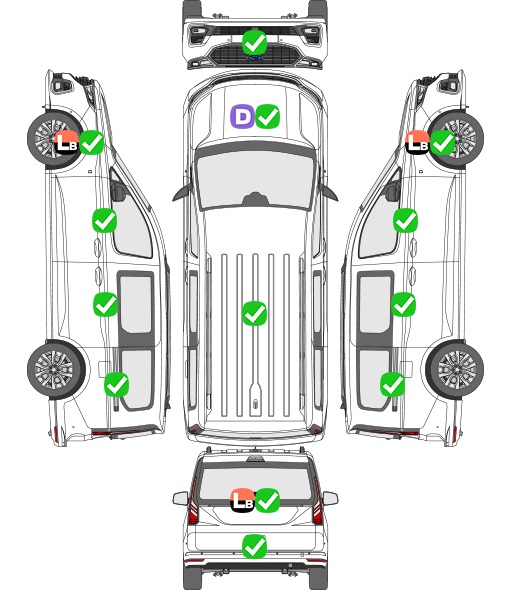 D

LB

LB

LB