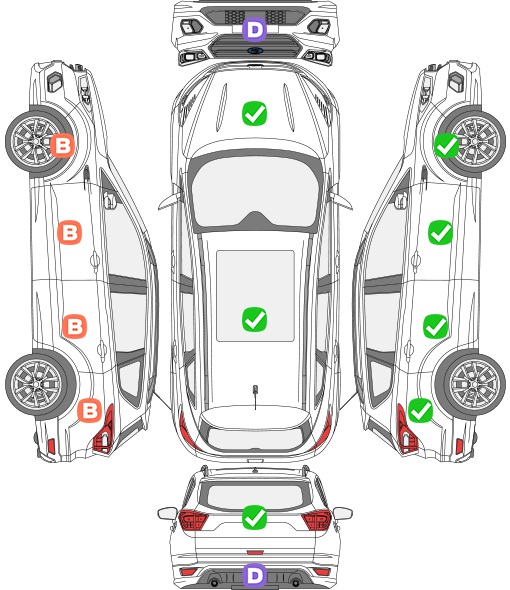 D

B

B

B

B

D