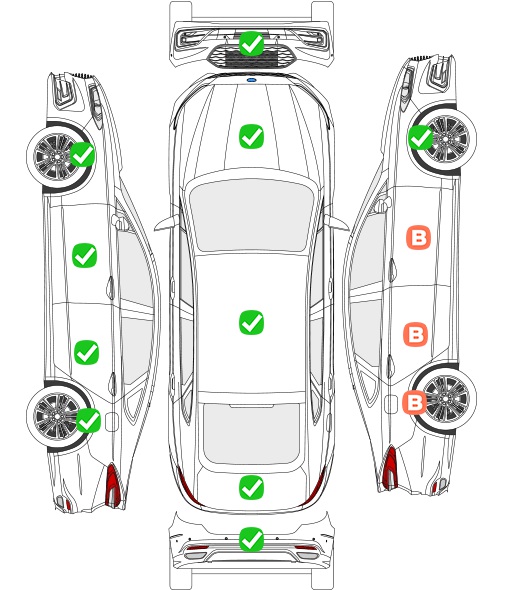 B

B

B