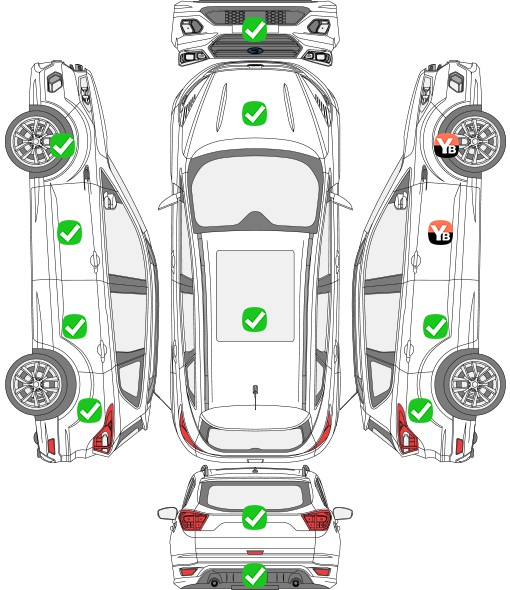 YB
YB