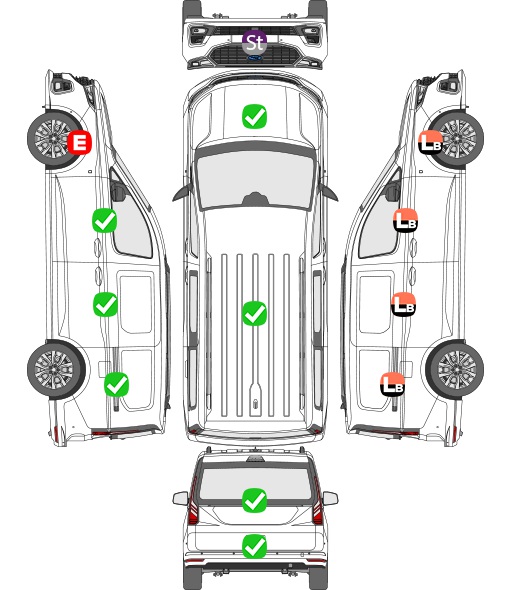 St

E

LB

LB

LB

LB