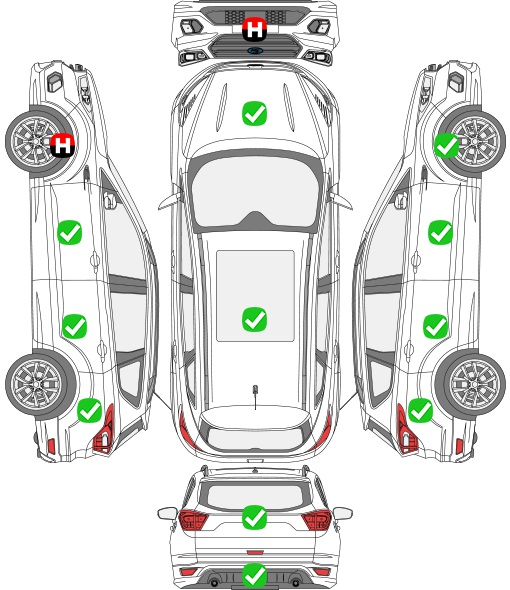 H

H